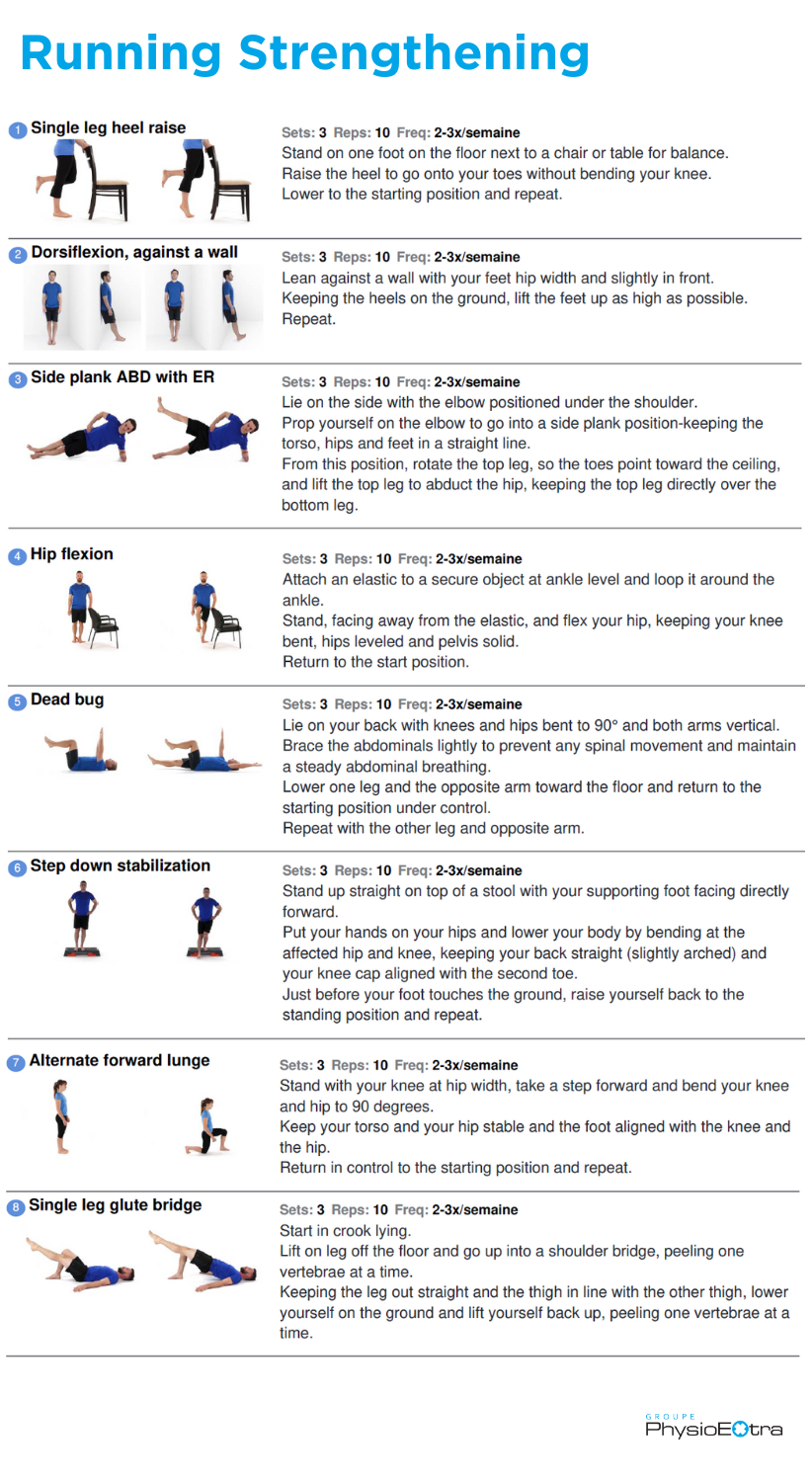 Running Strengthening

1 Single leg heel raise

Sets: 3 Reps: 10 Freq: 2-3x/semaine
Stand on one foot on the floor next to a chair or table for balance.
Raise the heel to go onto your toes without bending your knee.
Lower to the starting position and repeat.

2 Dorsiflexion, against a wall

Sets: 3 Reps: 10 Freq: 2-3x/semaine
Lean against a wall with your feet hip width and slightly in front.
Keeping the heels on the ground, lift the feet up as high as possible.
Repeat.

3 Side plank ABD with ER

Sets: 3 Reps: 10 Freq: 2-3x/semaine
Lie on the side with the elbow positioned under the shoulder.
Prop yourself on the elbow to go into a side plank position-keeping the torso, hips and feet in a straight line.
From this position, rotate the top leg, so the toes point toward the ceiling, and lift the top leg to abduct the hip, keeping the top leg directly over the bottom leg.

4 Hip flexion

Sets: 3 Reps: 10 Freq: 2-3x/semaine
Attach an elastic to a secure object at ankle level and loop it around the ankle.
Stand, facing away from the elastic, and flex your hip, keeping your knee bent, hips leveled and pelvis solid.
Return to the start position.

5 Dead bug

Sets: 3 Reps: 10 Freq: 2-3x/semaine
Lie on your back with knees and hips bent to 90° and both arms vertical.
Brace the abdominals lightly to prevent any spinal movement and maintain a steady abdominal breathing.
Lower one leg and the opposite arm toward the floor and return to the starting position under control.
Repeat with the other leg and opposite arm.

6 Step down stabilization

Sets: 3 Reps: 10 Freq: 2-3x/semaine
Stand up straight on top of a stool with your supporting foot facing directly forward.
Put your hands on your hips and lower your body by bending at the affected hip and knee, keeping your back straight (slightly arched) and your knee cap aligned with the second toe.
Just before your foot touches the ground, raise yourself back to the standing position and repeat.

7 Alternate forward lunge

Sets: 3 Reps: 10 Freq: 2-3x/semaine
Stand with your knee at hip width, take a step forward and bend your knee and hip to 90 degrees.
Keep your torso and your hip stable and the foot aligned with the knee and the hip.
Return in control to the starting position and repeat.

8 Single leg glute bridge

Sets: 3 Reps: 10 Freq: 2-3x/semaine
Start in crook lying.
Lift on leg off the floor and go up into a shoulder bridge, peeling one vertebrae at a time.
Keeping the leg out straight and the thigh in line with the other thigh, lower yourself on the ground and lift yourself back up, peeling one vertebrae at a time.

GROUPE
PhysioExtra