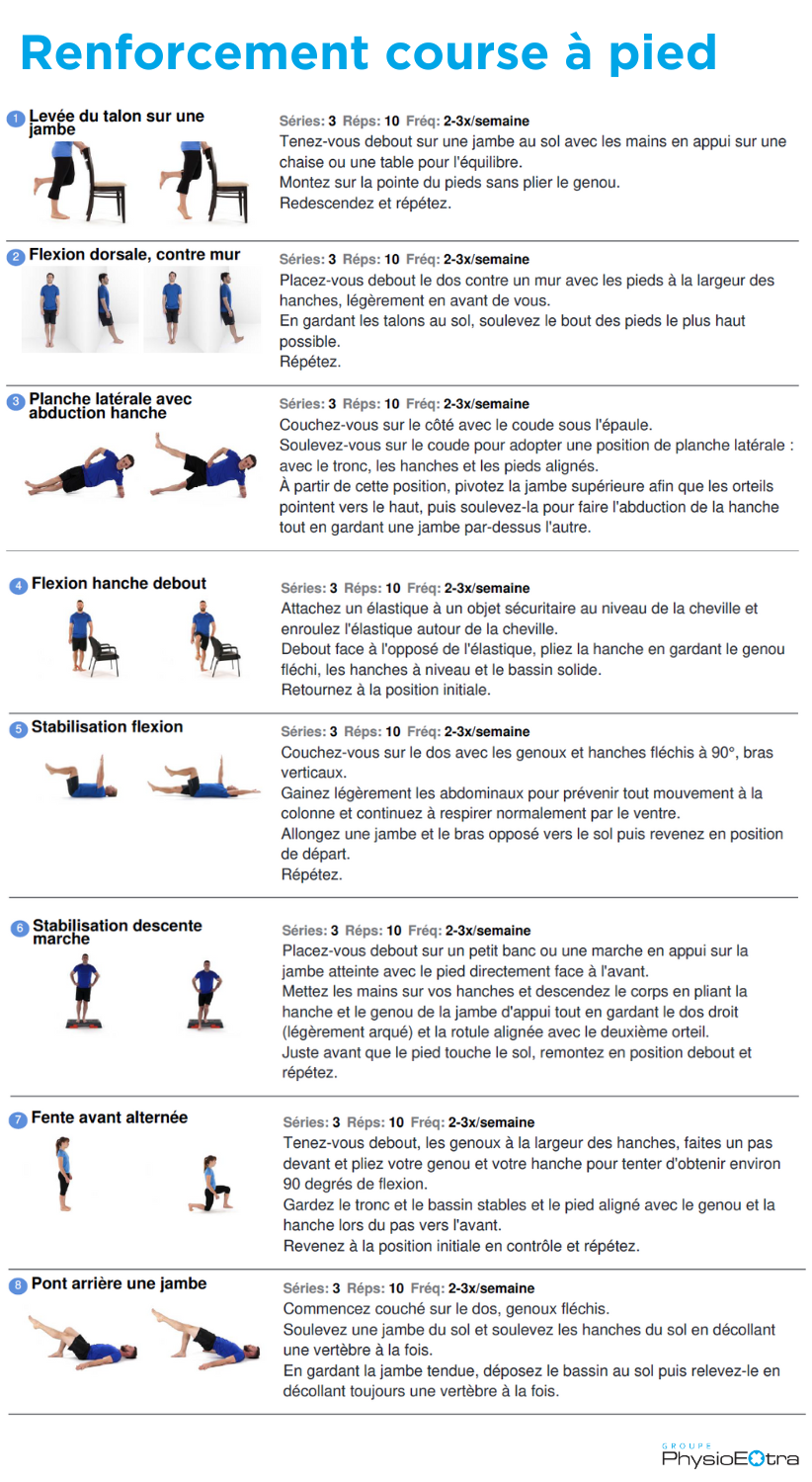 Renforcement course à pied

1 Levée du talon sur une jambe

Séries: 3 Réps: 10 Fréq: 2-3x/semaine
Tenez-vous debout sur une jambe au sol avec les mains en appui sur une chaise ou une table pour l'équilibre.
Montez sur la pointe du pieds sans plier le genou.
Redescendez et répétez.

2 Flexion dorsale, contre mur

Séries: 3 Réps: 10 Fréq: 2-3x/semaine
Placez-vous debout le dos contre un mur avec les pieds à la largeur des hanches, légèrement en avant de vous.
En gardant les talons au sol, soulevez le bout des pieds le plus haut possible.
Répétez.

3 Planche latérale avec abduction hanche

Séries: 3 Réps: 10 Fréq: 2-3x/semaine
Couchez-vous sur le côté avec le coude sous l'épaule.
Soulevez-vous sur le coude pour adopter une position de planche latérale : avec le tronc, les hanches et les pieds alignés.
À partir de cette position, pivotez la jambe supérieure afin que les orteils pointent vers le haut, puis soulevez-la pour faire l'abduction de la hanche tout en gardant une jambe par-dessus l'autre.

4 Flexion hanche debout

Séries: 3 Réps: 10 Fréq: 2-3x/semaine
Attachez un élastique à un objet sécuritaire au niveau de la cheville et enroulez l'élastique autour de la cheville.
Debout face à l'opposé de l'élastique, pliez la hanche en gardant le genou fléchi, les hanches à niveau et le bassin solide.
Retournez à la position initiale.

5 Stabilisation flexion

Séries: 3 Réps: 10 Fréq: 2-3x/semaine
Couchez-vous sur le dos avec les genoux et hanches fléchis à 90°, bras verticaux.
Gainez légèrement les abdominaux pour prévenir tout mouvement à la colonne et continuez à respirer normalement par le ventre.
Allongez une jambe et le bras opposé vers le sol puis revenez en position de départ.
Répétez.

6 Stabilisation descente marche

Séries: 3 Réps: 10 Fréq: 2-3x/semaine
Placez-vous debout sur un petit banc ou une marche en appui sur la jambe atteinte avec le pied directement face à l'avant.
Mettez les mains sur vos hanches et descendez le corps en pliant la hanche et le genou de la jambe d'appui tout en gardant le dos droit (légèrement arqué) et la rotule alignée avec le deuxième orteil.
Juste avant que le pied touche le sol, remontez en position debout et répétez.

7 Fente avant alternée

Séries: 3 Réps: 10 Fréq: 2-3x/semaine
Tenez-vous debout, les genoux à la largeur des hanches, faites un pas devant et pliez votre genou et votre hanche pour tenter d'obtenir environ 90 degrés de flexion.
Gardez le tronc et le bassin stables et le pied aligné avec le genou et la hanche lors du pas vers l'avant.
Revenez à la position initiale en contrôle et répétez.

8 Pont arrière une jambe

Séries: 3 Réps: 10 Fréq: 2-3x/semaine
Commencez couché sur le dos, genoux fléchis.
Soulevez une jambe du sol et soulevez les hanches du sol en décollant une vertèbre à la fois.
En gardant la jambe tendue, déposez le bassin au sol puis relevez-le en décollant toujours une vertèbre à la fois.

GROUPE PhysioExtra